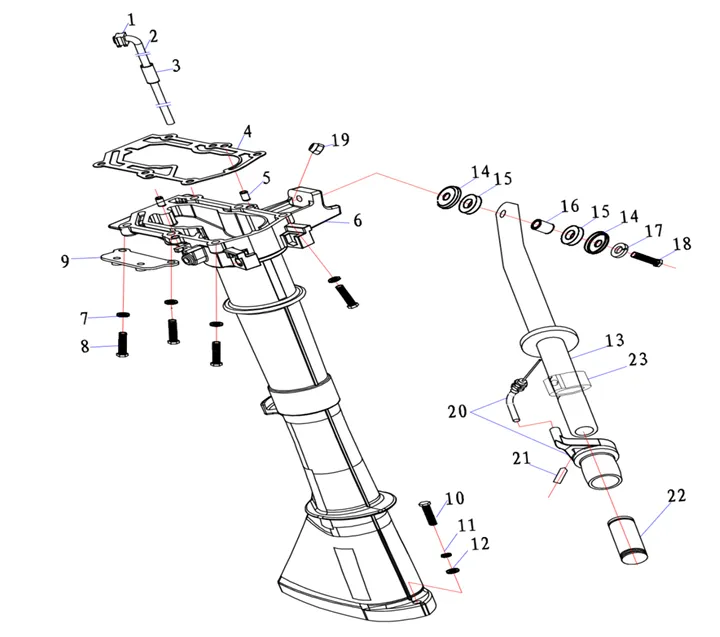 1
2
3
4
19
5
6
14
15
16
15
14
17
18
9
7
8
13
23
20
21
22
10
11
12