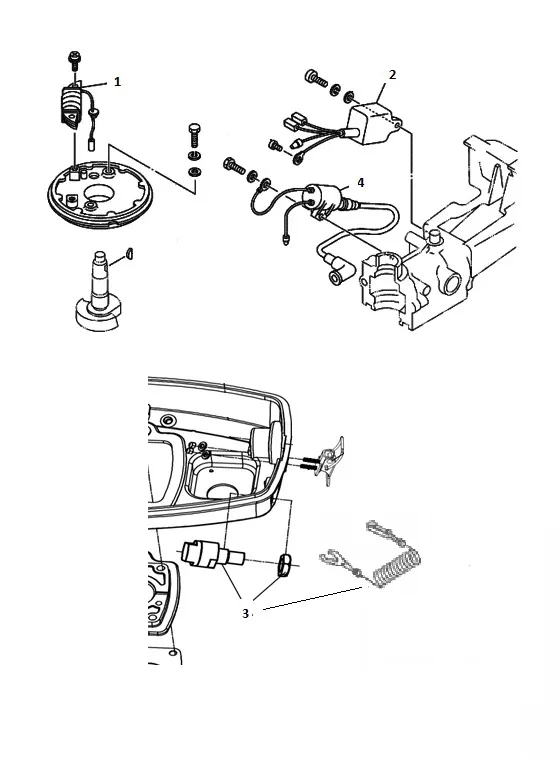 1

2

4

3